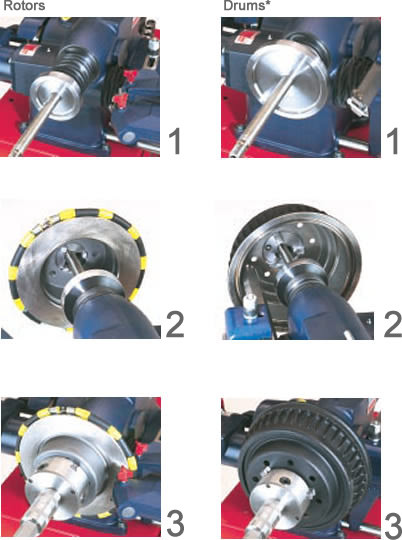 Rotors

1

2

3

Drums*

1

2

3